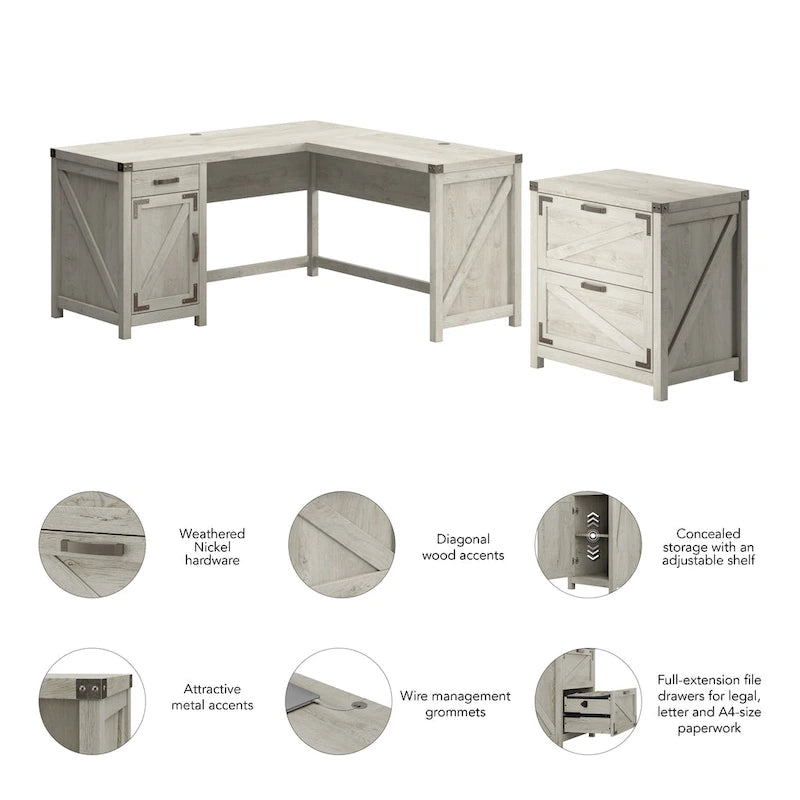 Weathered Nickel hardware

Diagonal wood accents

Concealed storage with an adjustable shelf

Attractive metal accents

Wire management grommets

Full-extension file drawers for legal, letter and A4-size paperwork