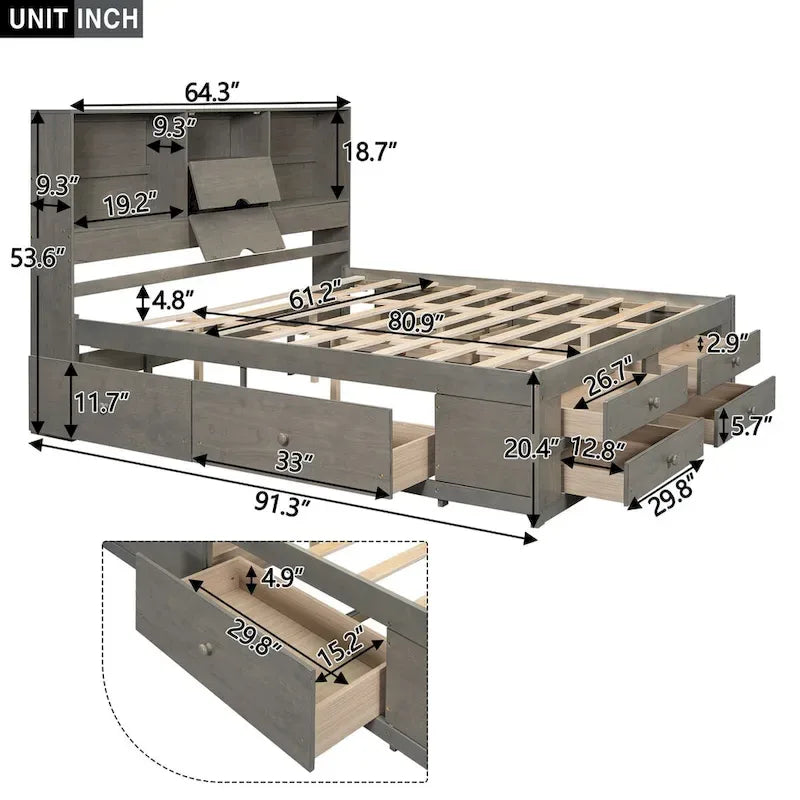 UNIT INCH

64.3″
9.3″
18.7″
9.3″
19.2″
53.6″
4.8″
61.2″
80.9″
2.9″
26.7″
11.7″
5.7″
33″
20.4″
12.8″
29.8″
91.3″

4.9″
29.8″
15.2″